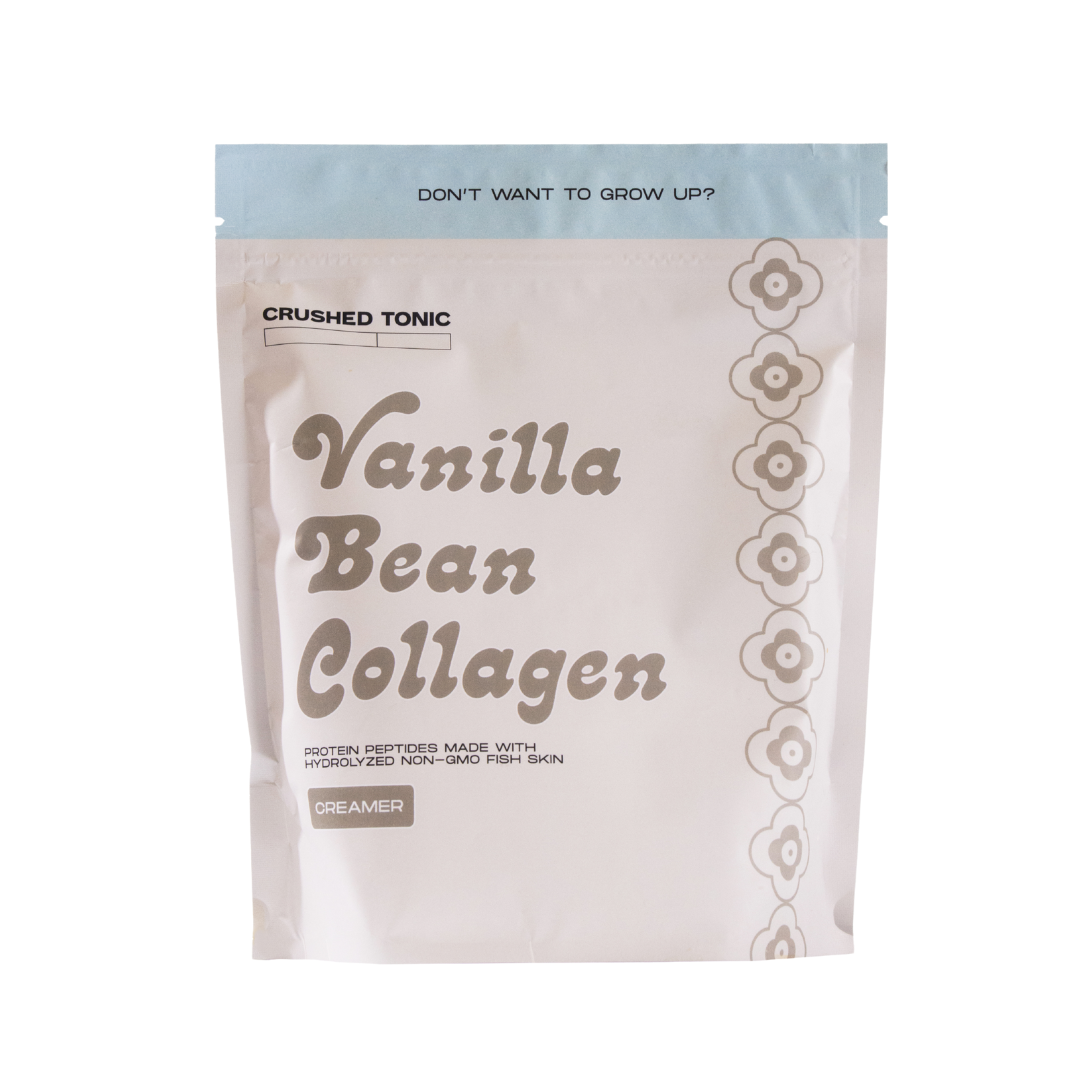 DON'T WANT TO GROW UP?

CRUSHED TONIC

Vanilla Bean Collagen

PROTEIN PEPTIDES MADE WITH HYDROLYZED NON-GMO FISH SKIN

CREAMER